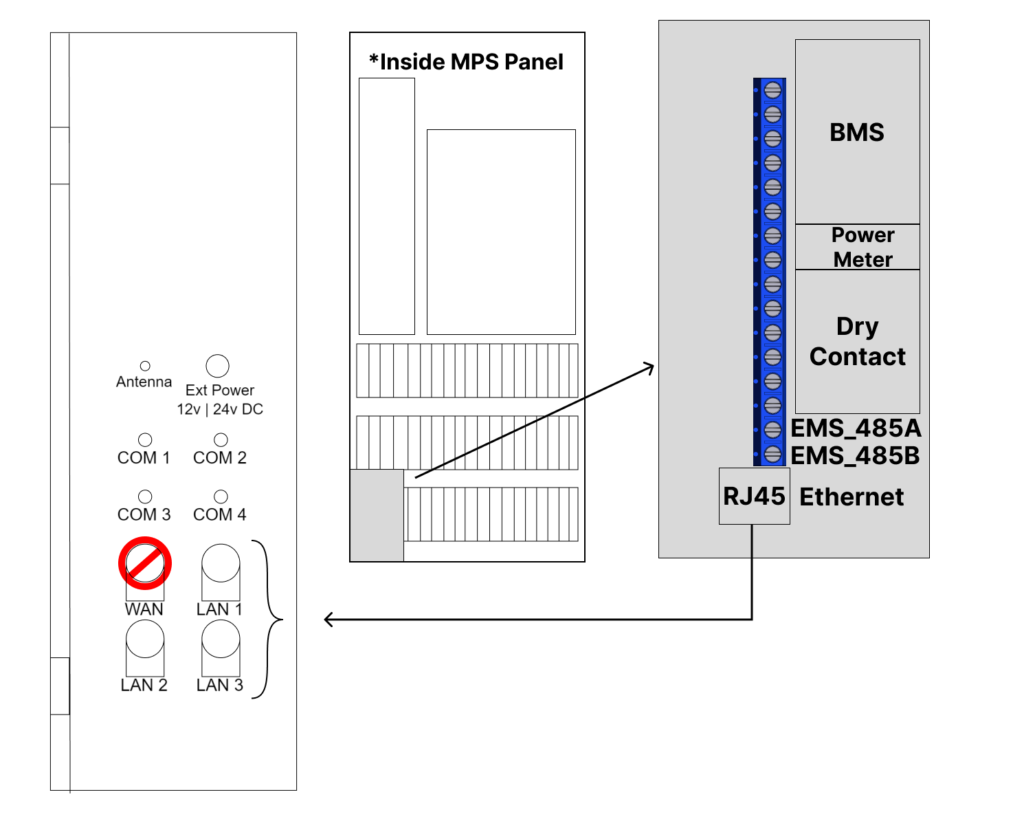 Antenna

Ext Power
12v | 24v DC

COM 1
COM 2

COM 3
COM 4

WAN
LAN 1

LAN 2
LAN 3

*Inside MPS Panel

BMS

Power Meter

Dry Contact

EMS_485A
EMS_485B

RJ45
Ethernet